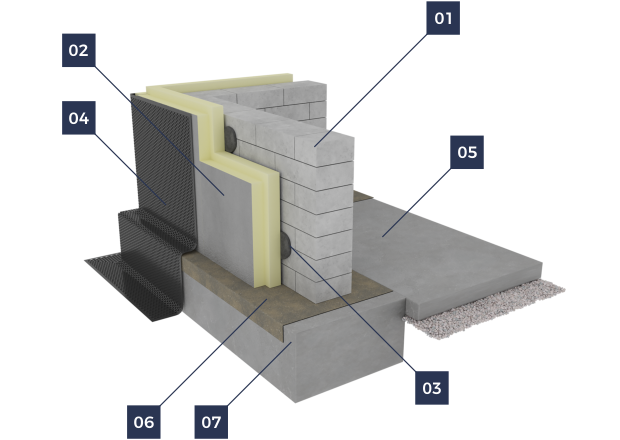 01
02
04
05
03
06
07