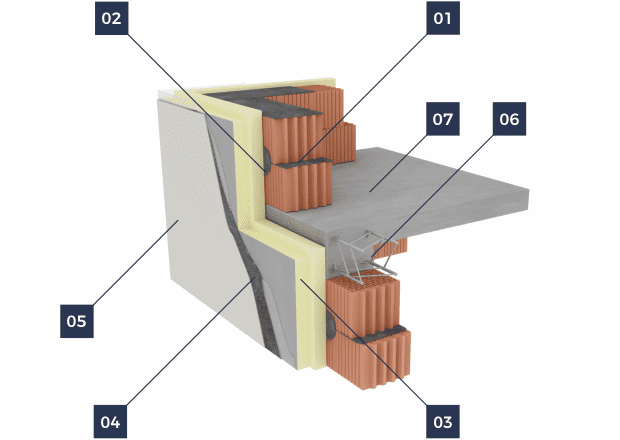 02
01
07
06
05
04
03