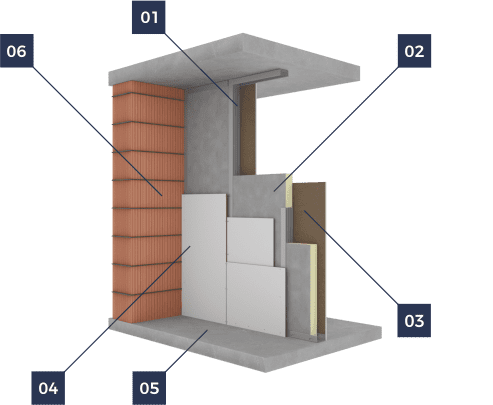 01
06
02
03
04
05