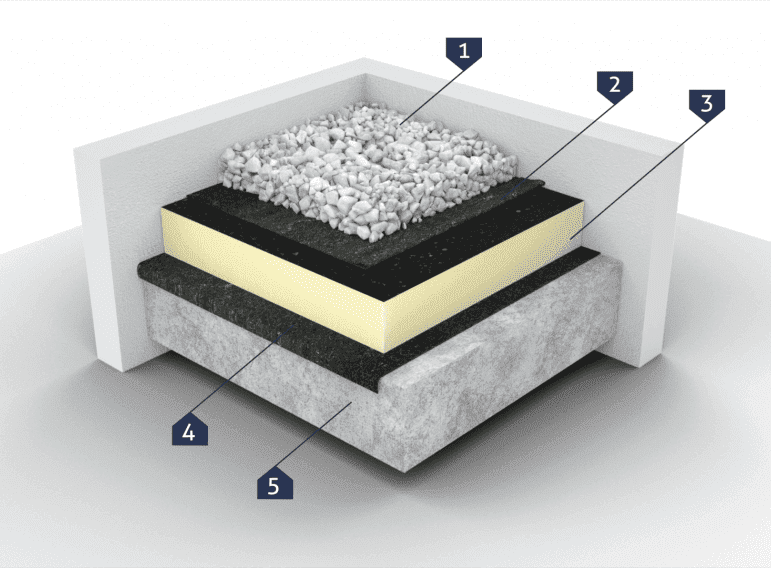 1
2
3
4
5