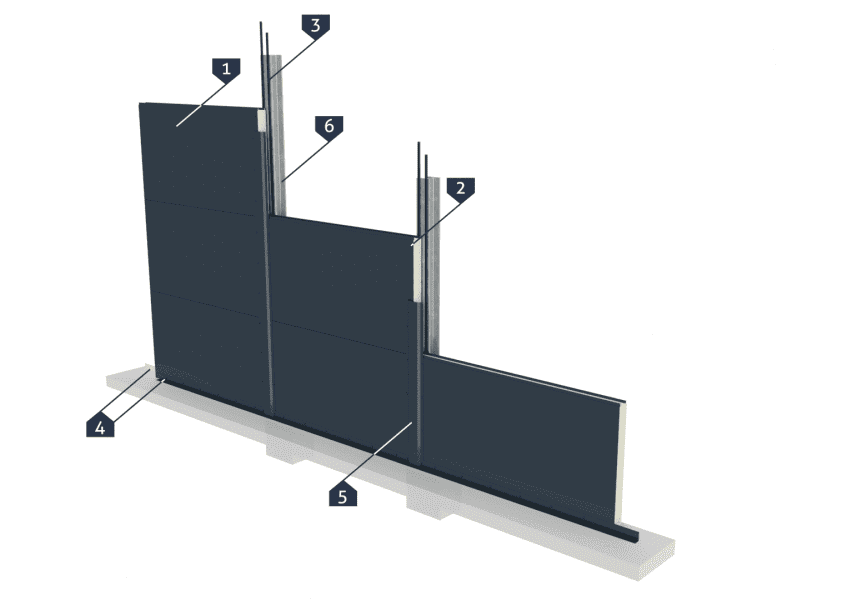 3
1
6
2
4
5